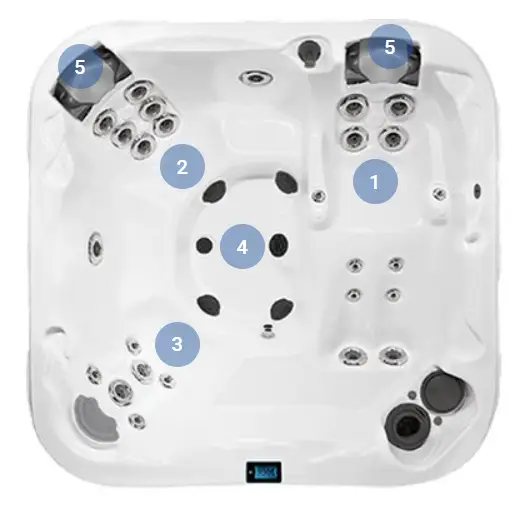 5
5
2
1
4
3